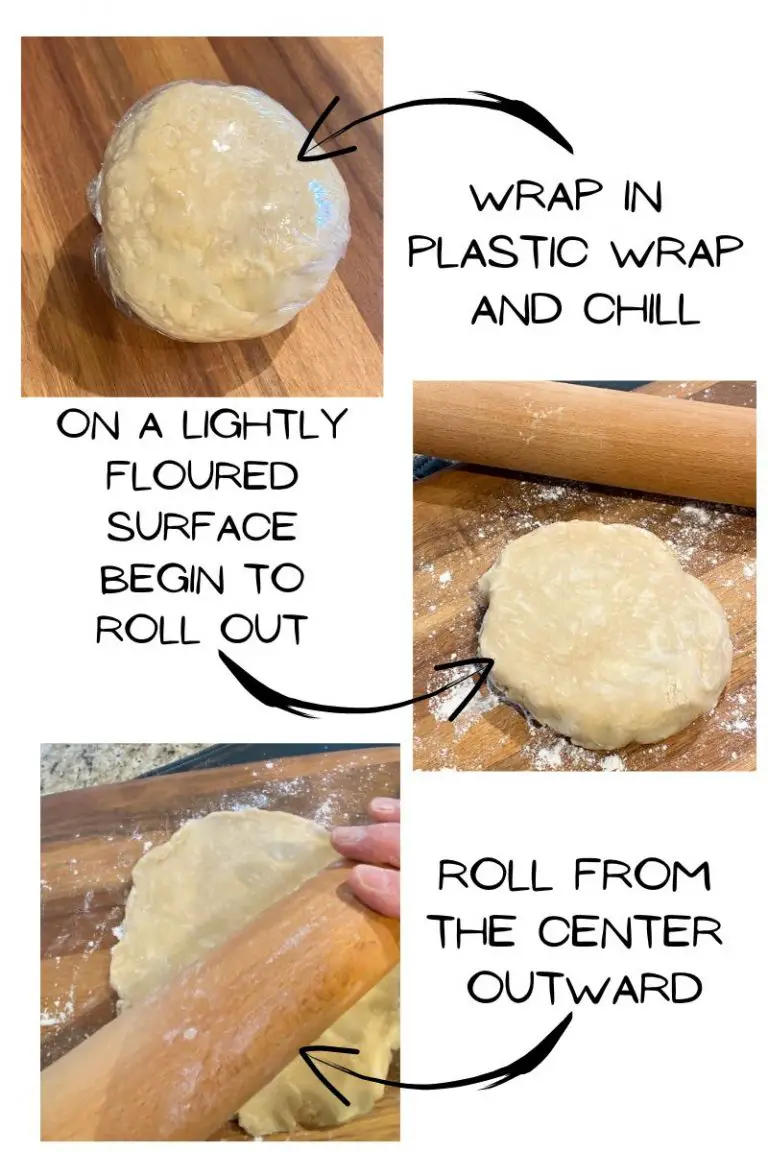 WRAP IN PLASTIC WRAP AND CHILL

ON A LIGHTLY FLOURED SURFACE BEGIN TO ROLL OUT

ROLL FROM THE CENTER OUTWARD